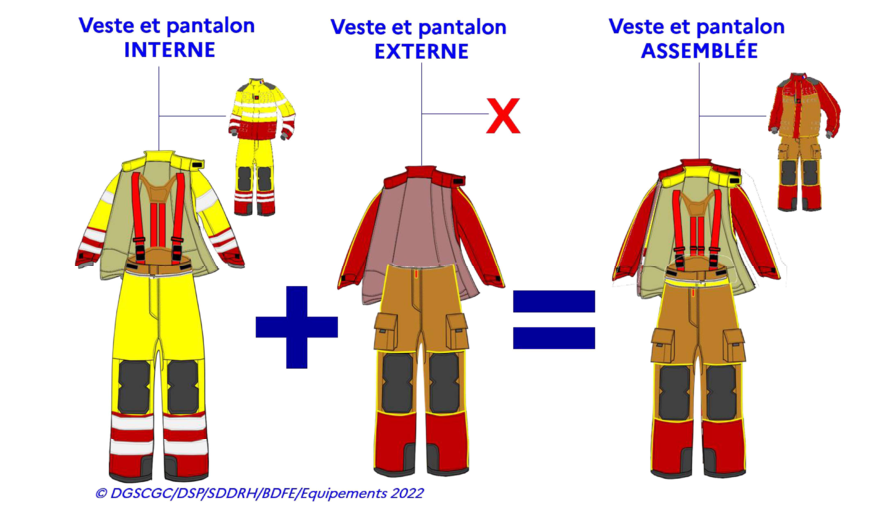 Veste et pantalon INTERNE

Veste et pantalon EXTERNE

X

Veste et pantalon ASSEMBLÉE

+

=

© DGSCGC/DSP/SDDRH/BDFE/Equipements 2022